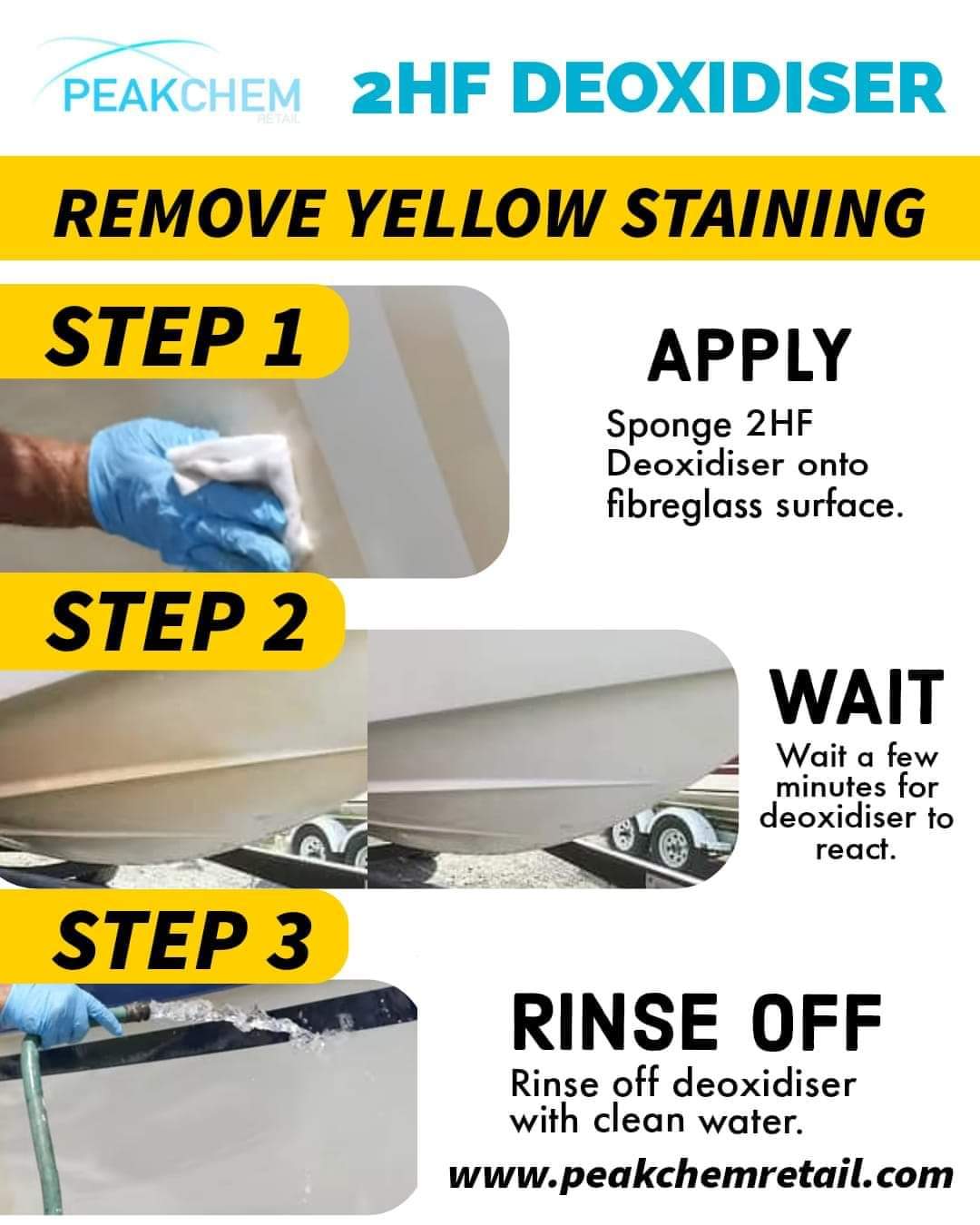 PEAKCHEM
RETAIL

2HF DEOXIDISER

REMOVE YELLOW STAINING

STEP 1

APPLY

Sponge 2HF Deoxidiser onto fibreglass surface.

STEP 2

WAIT

Wait a few minutes for deoxidiser to react.

STEP 3

RINSE OFF

Rinse off deoxidiser with clean water.

www.peakchemretail.com